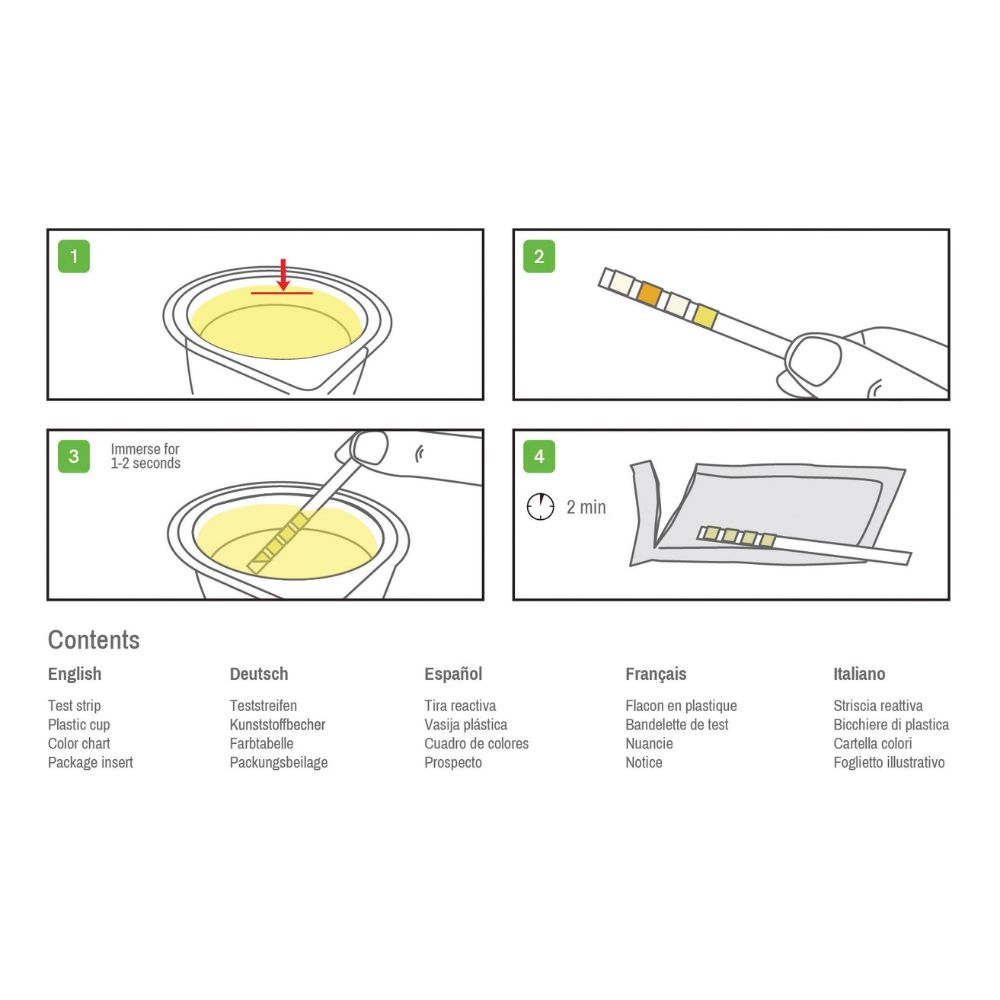 1

2

3

Immerse for 1-2 seconds

4

2 min

Contents

English

Test strip
Plastic cup
Color chart
Package insert

Deutsch

Teststreifen
Kunststoffbecher
Farbtabelle
Packungsbeilage

Español

Tira reactiva
Vasija plástica
Cuadro de colores
Prospecto

Français

Flacon en plastique
Bandelette de test
Nuancie
Notice

Italiano

Striscia reattiva
Bicchiere di plastica
Cartella colori
Foglietto illustrativo